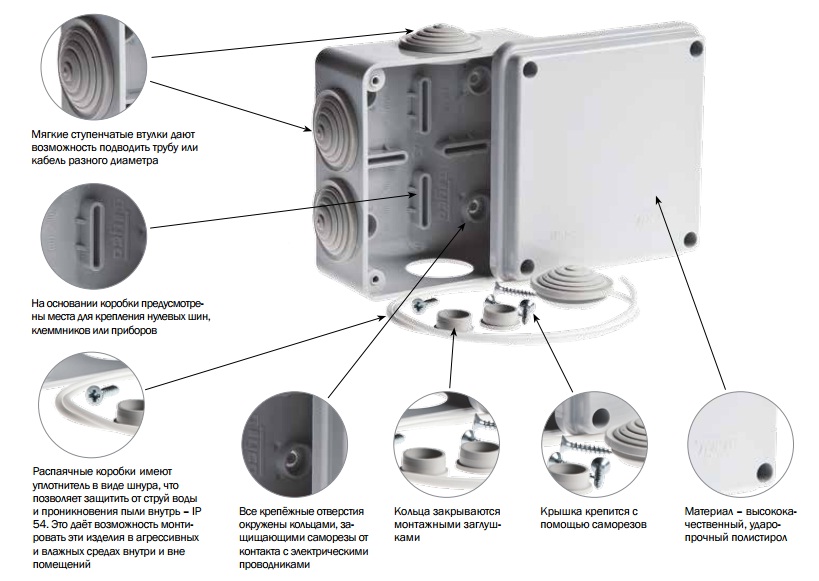 Мягкие ступенчатые втулки дают возможность подводить трубу или кабель разного диаметра

На основании коробки предусмотрены места для крепления нулевых шин, клеммников или приборов

Распаячные коробки имеют уплотнитель в виде шнура, что позволяет защитить от струй воды и проникновения пыли внутрь – IP 54. Это даёт возможность монтировать эти изделия в агрессивных и влажных средах внутри и вне помещений

Все крепёжные отверстия окружены кольцами, защищающими саморезы от контакта с электрическими проводниками

Кольца закрываются монтажными заглушками

Крышка крепится с помощью саморезов

Материал – высококачественный, ударопрочный полистирол