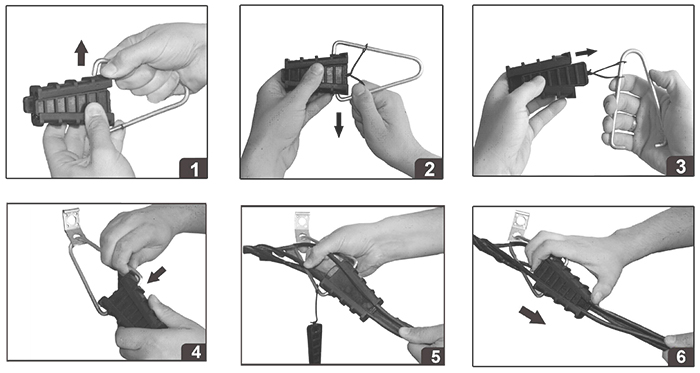 1
2
3
4
5
6