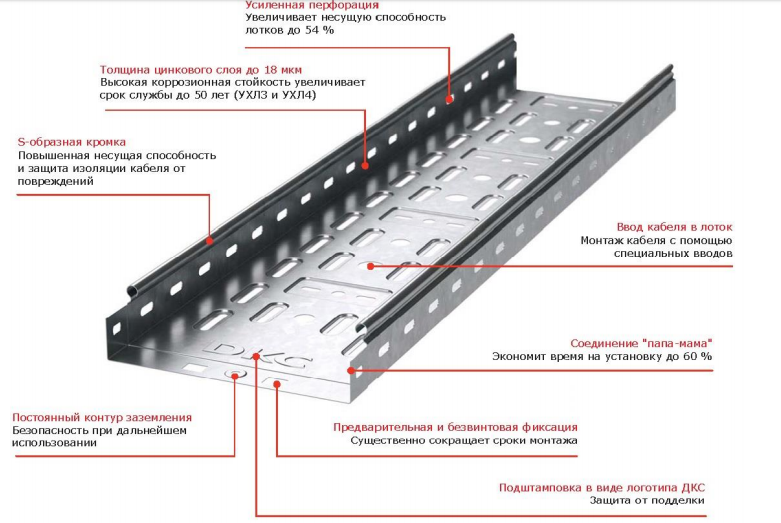 Усиленная перфорация
Увеличивает несущую способность лотков до 54 %

Толщина цинкового слоя до 18 мкм
Высокая коррозионная стойкость увеличивает срок службы до 50 лет (УХЛ3 и УХЛ4)

S-образная кромка
Повышенная несущая способность и защита изоляции кабеля от повреждений

Ввод кабеля в лоток
Монтаж кабеля с помощью специальных вводов

Соединение "папа-мама"
Экономит время на установку до 60 %

DKC

Постоянный контур заземления
Безопасность при дальнейшем использовании

Предварительная и безвинтовая фиксация
Существенно сокращает сроки монтажа

Подштамповка в виде логотипа ДКС
Защита от подделки