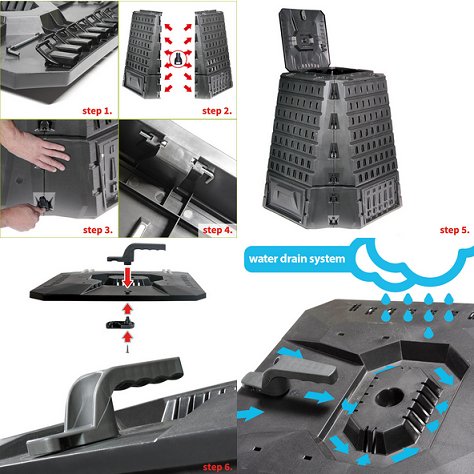 step 1.

step 2.

step 3.

step 4.

step 5.

water drain system

step 6.